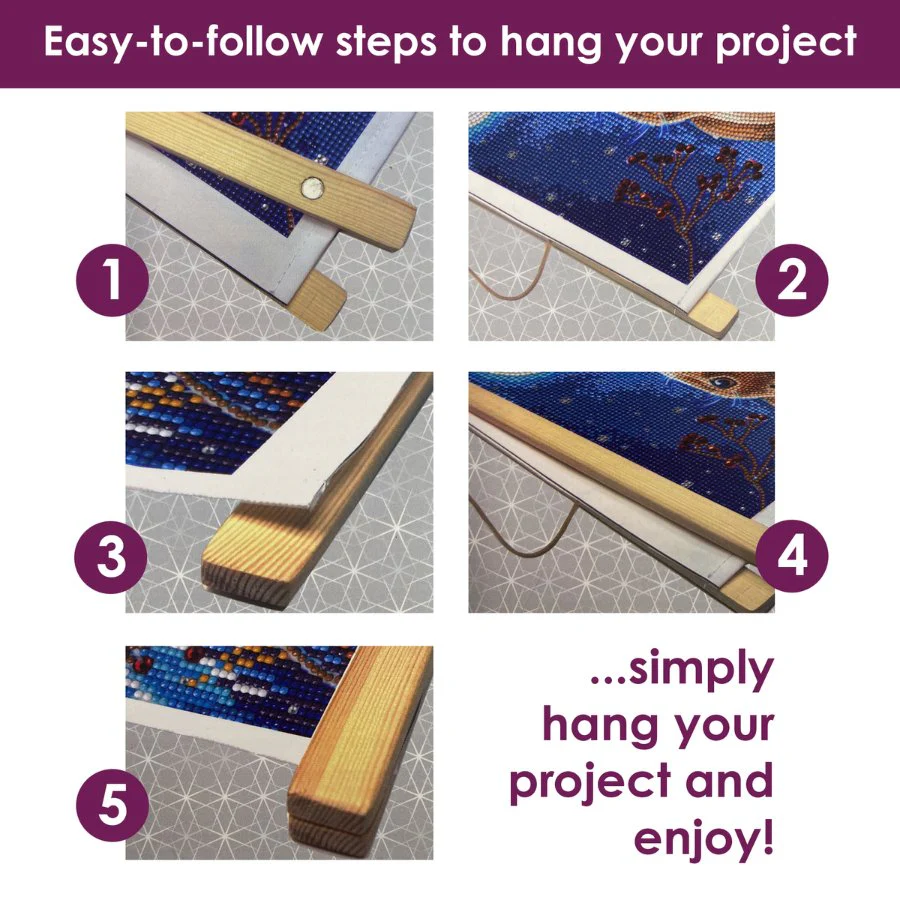 Easy-to-follow steps to hang your project

1

2

3

4

5

...simply hang your project and enjoy!