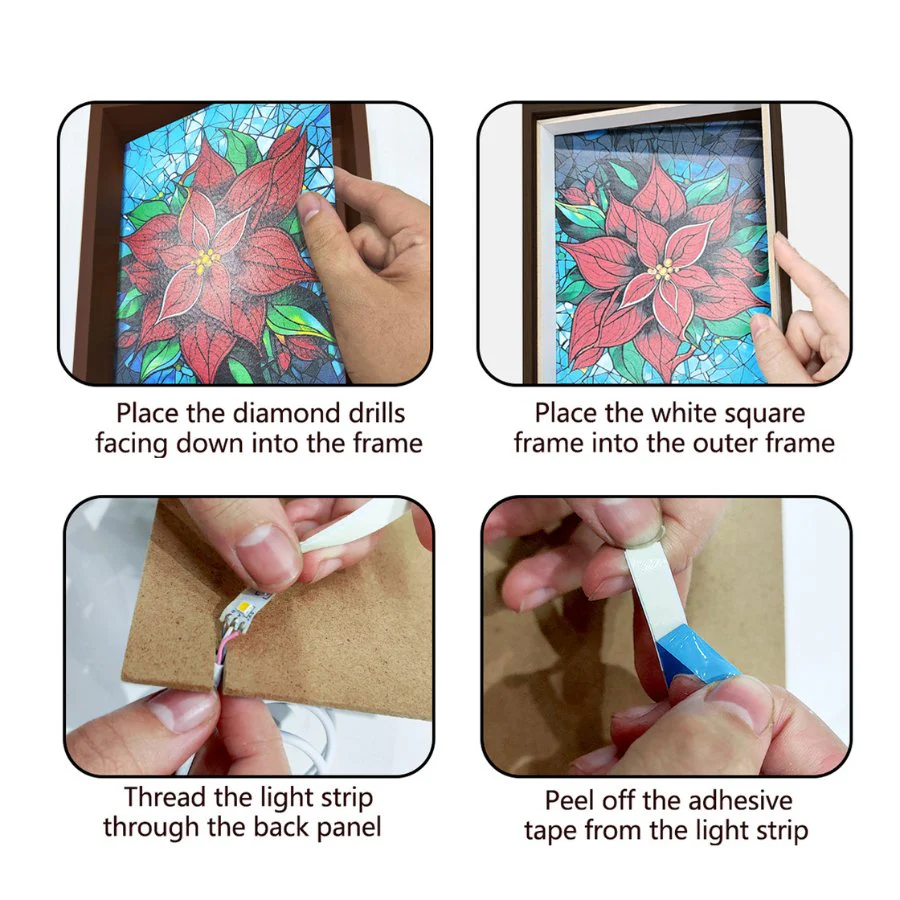 Place the diamond drills facing down into the frame

Place the white square frame into the outer frame

Thread the light strip through the back panel

Peel off the adhesive tape from the light strip