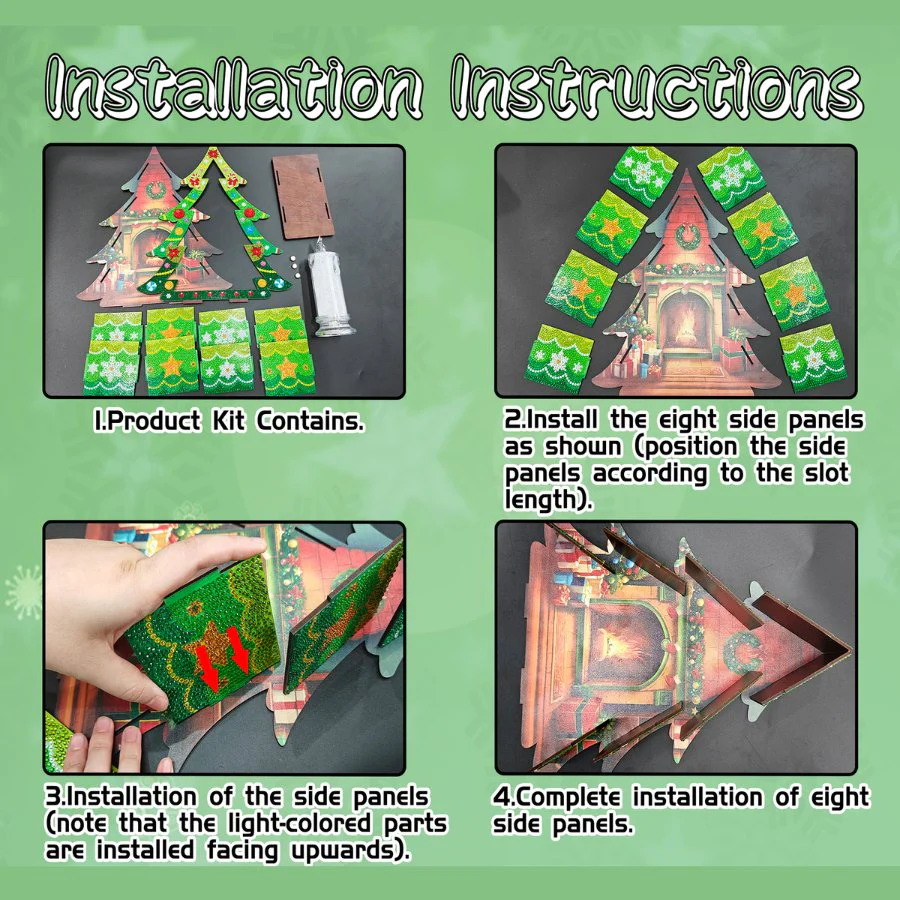 Installation Instructions

1.Product Kit Contains.

2.Install the eight side panels as shown (position the side panels according to the slot length).

3.Installation of the side panels (note that the light-colored parts are installed facing upwards).

4.Complete installation of eight side panels.